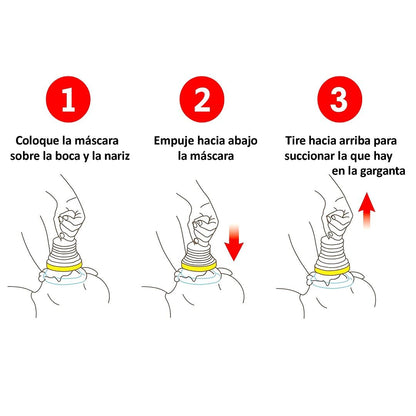 1

Coloque la máscara sobre la boca y la nariz

2

Empuje hacia abajo la máscara

3

Tire hacia arriba para succionar la que hay en la garganta